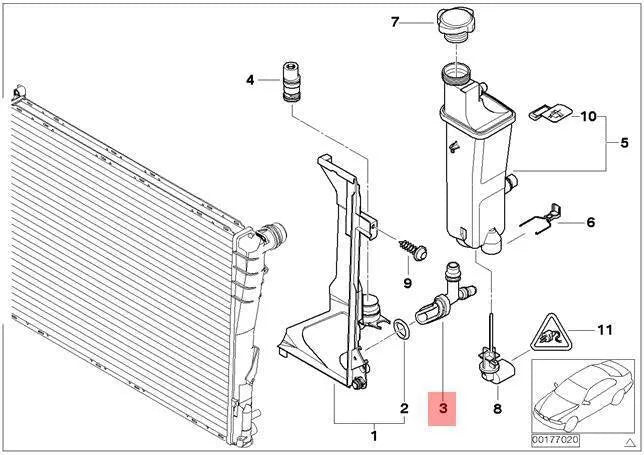 7
4
10
5
6
9
11
2
3
8
1
00177020