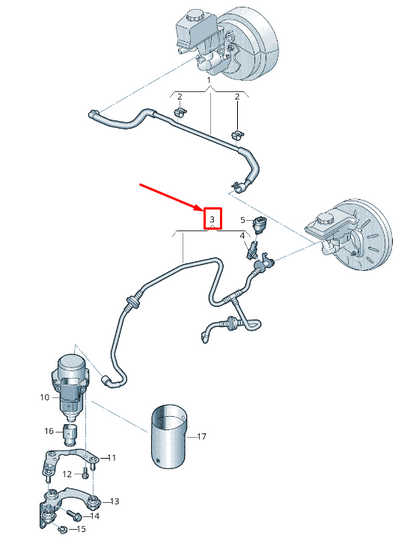 1
2
2
3
5
4
10
16
17
11
12
13
14
15