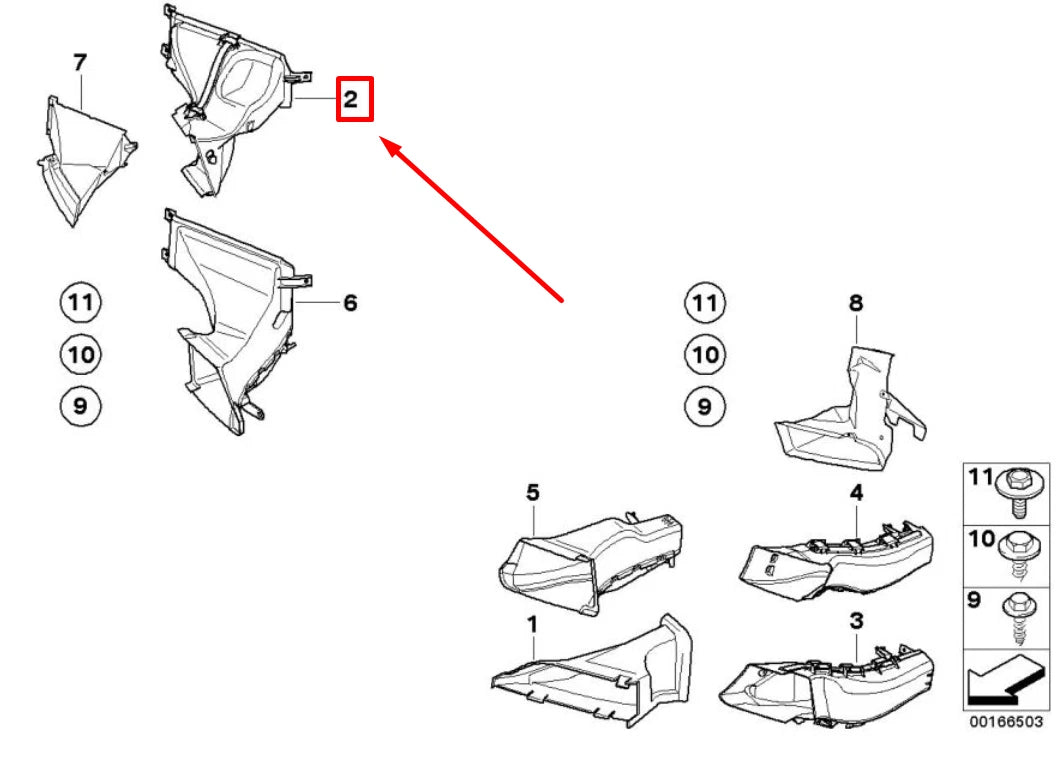 7
2
11
10
9
6
11
10
9
8
5
4
1
3
11
10
9
00166503