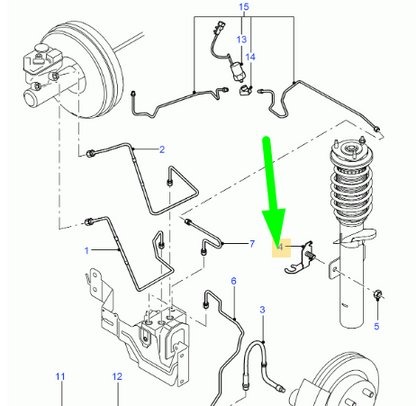 15
13
14
2
7
4
1
6
3
5
11
12