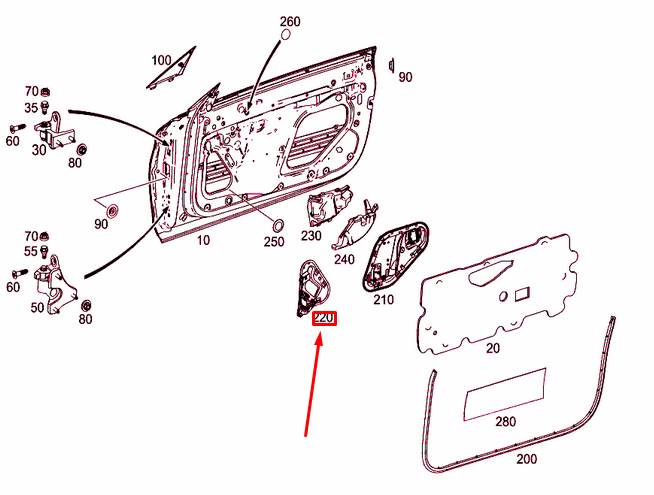 260
100
90
70
35
60
30
80
90
10
250
230
240
210
70
55
60
50
80
220
20
280
200