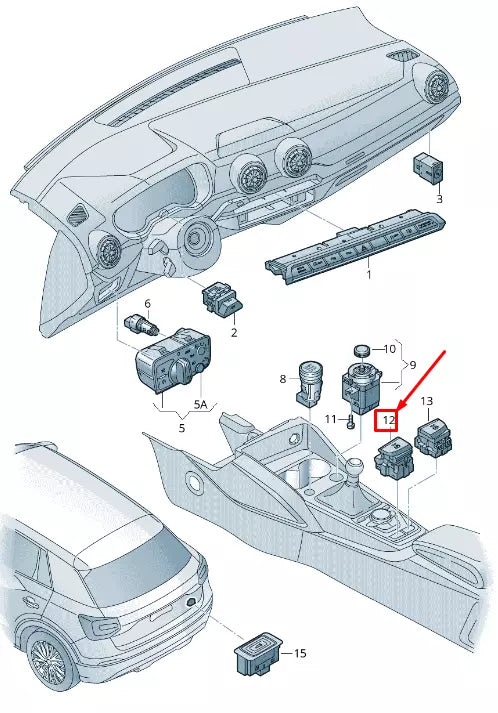 3
1
6
2
10
9
8
5A
5
11
12
13
15