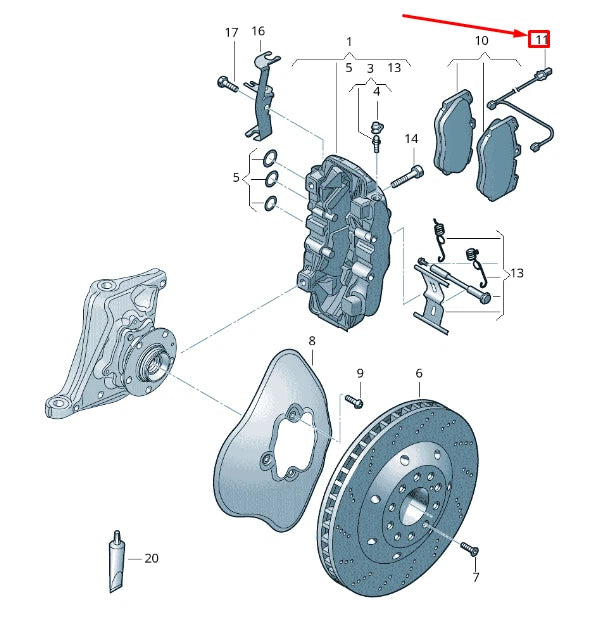 17
16
1
5 3 13
4
10
11
14
5
13
8
9
6
20
7