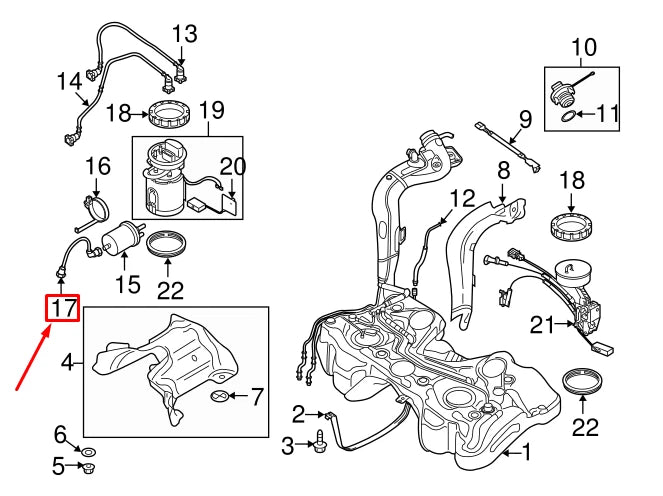 13
14
18
19
20
16
15
22
17
4
7
6
5
10
11
9
8
12
18
21
22
2
3
1