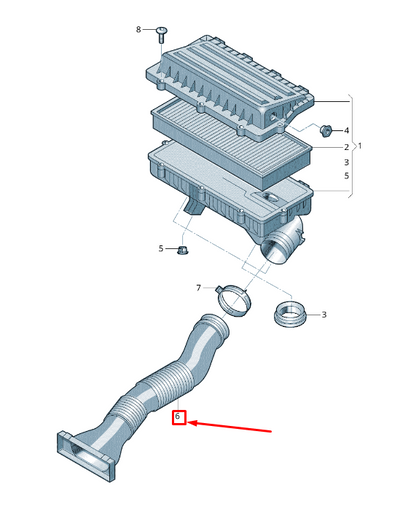 8
4
2
1
3
5
5
7
3
6