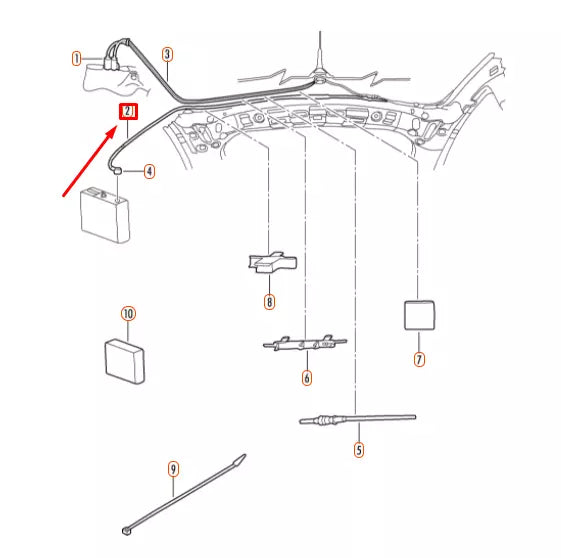 1
3
2
4
8
10
7
6
5
9