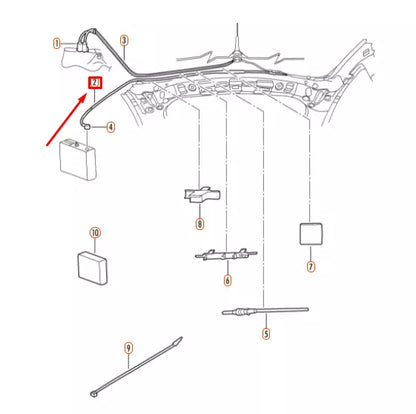 1
3
2
4
8
10
7
6
5
9