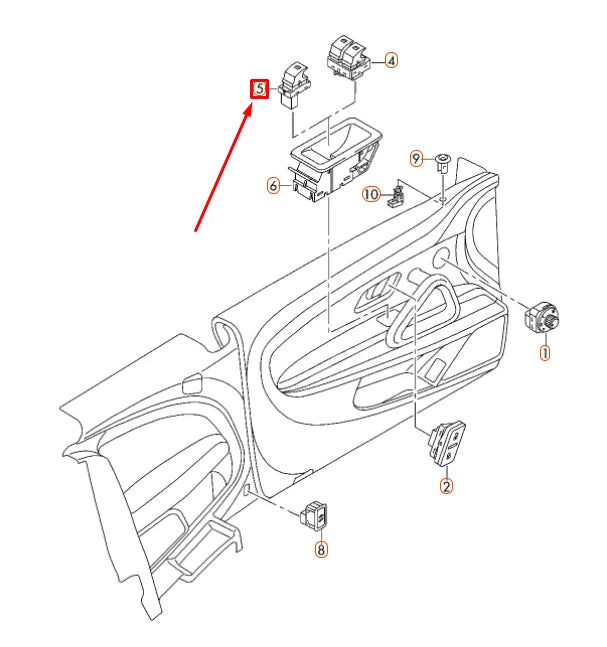 5
4
9
6
10
1
2
8