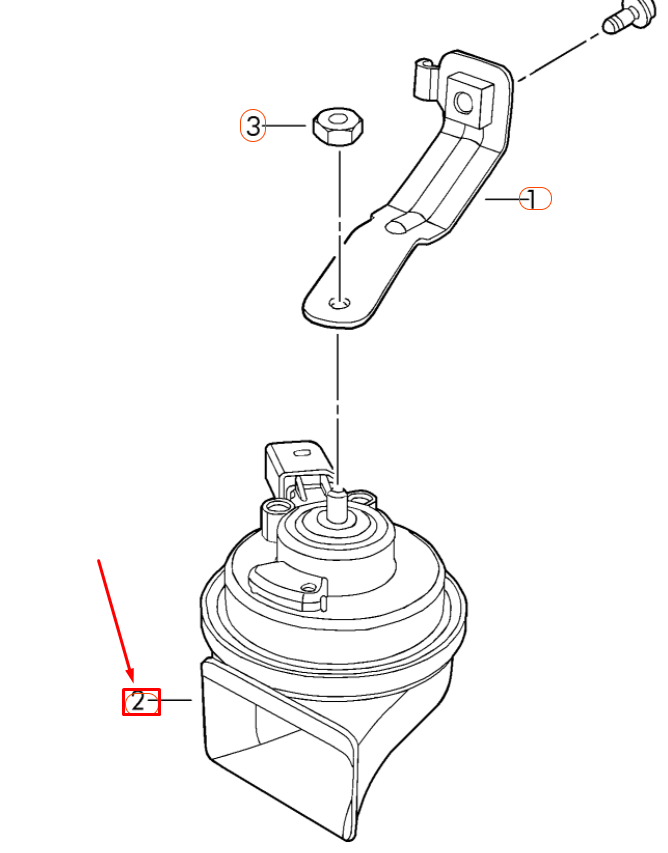 3

1

2