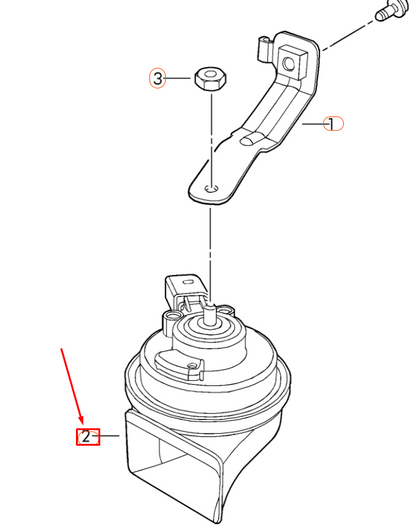 3
1
2