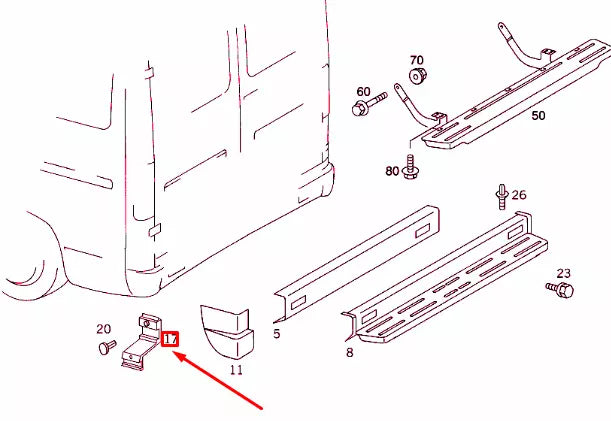 70
60
50
80
26
23
20
17
11
5
8