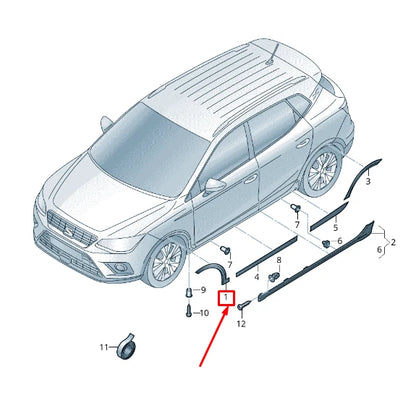 3
7
5
6
2
6
7
8
4
9
1
10
12
11