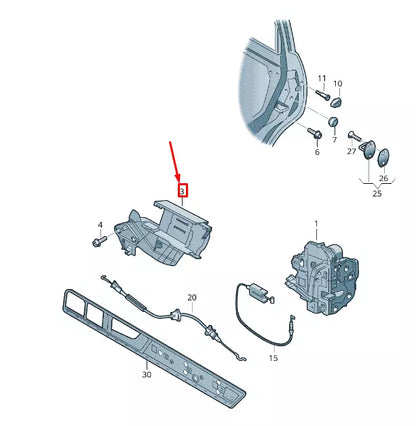 11
10
7
6
27
26
25
3
4
1
20
15
30