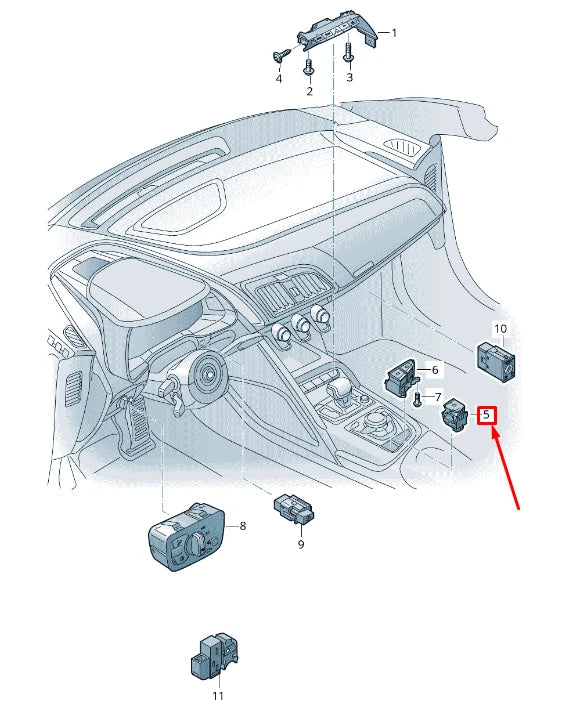 1
4
2
3
10
6
7
5
8
9
11