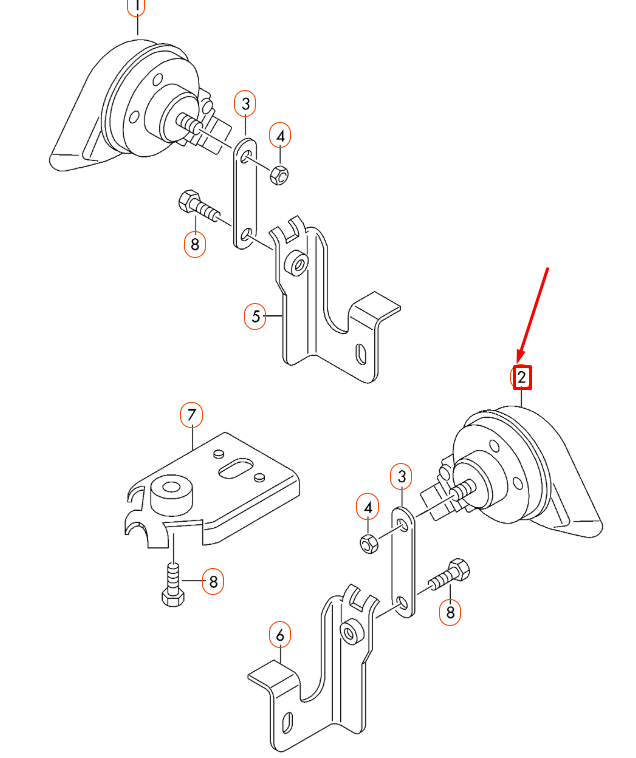 1
3
4
8
5
2
7
3
4
8
8
6