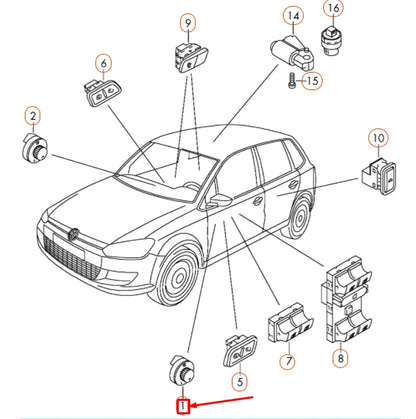 9
14
16
6
15
2
10
7
8
5
1