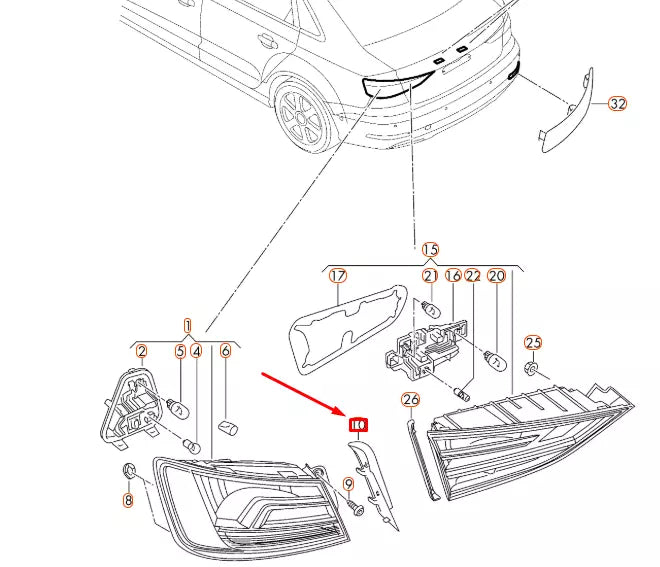 32
15
17
21
16
22
20
25
1
2
5
4
6
26
10
9
8