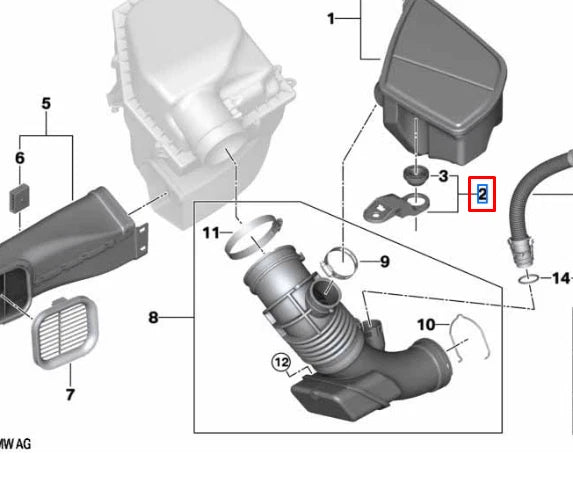 1
5
6
3
2
11
9
14
8
10
12
7
MW AG