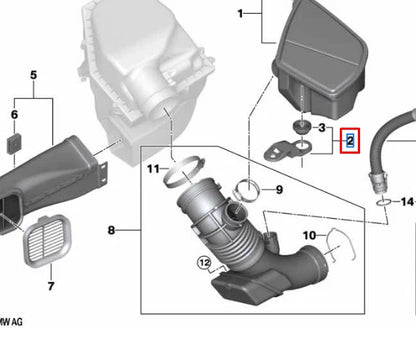 1
5
6
3
2
11
9
14
8
10
12
7
MW AG