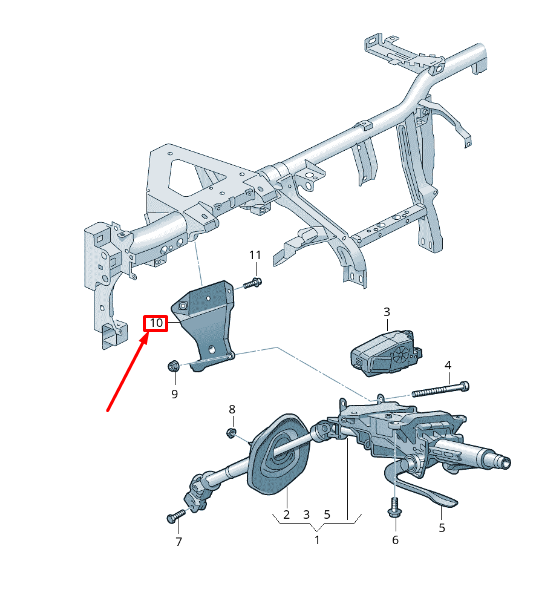 11
10
3
9
4
8
2 3 5
1
7
6
5