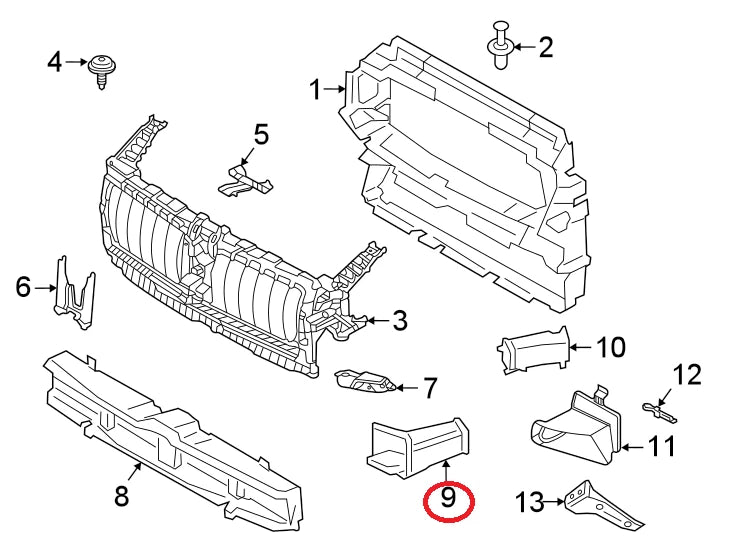 4
2
1
5
6
3
10
7
12
8
11
9
13