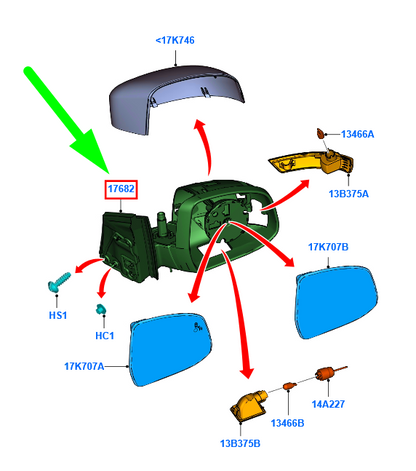 <17K746

13466A

17682

13B375A

17K707B

HS1

HC1

17K707A

14A227

13466B

13B375B