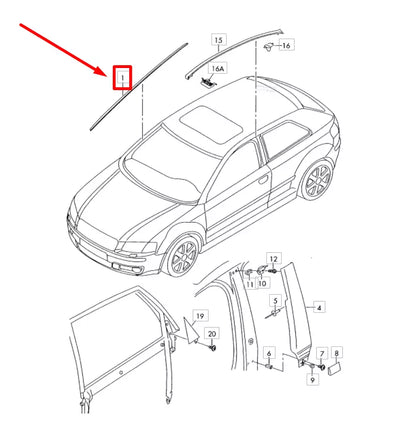 1
15
16
16A
12
11
10
5
4
19
20
6
7
8
9