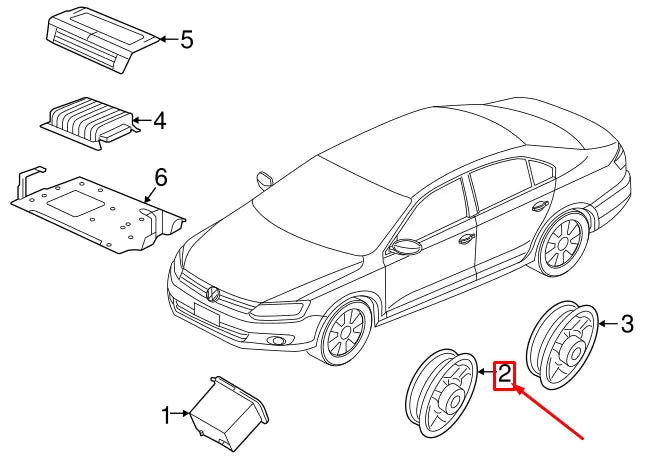 5
4
6
3
2
1