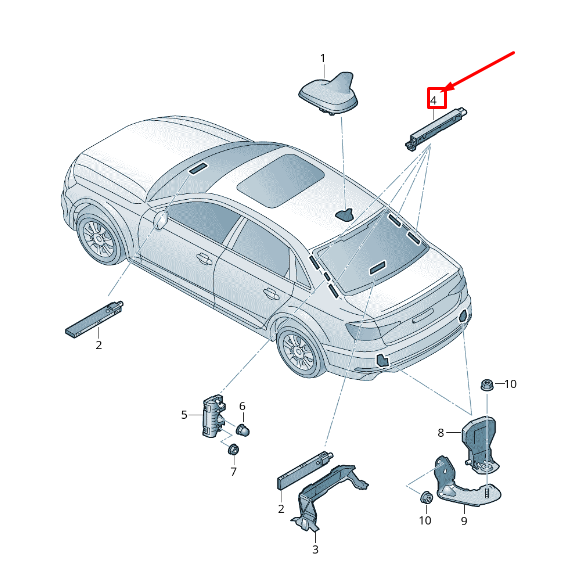 1
4
2
10
5
6
8
7
2
10
9
3