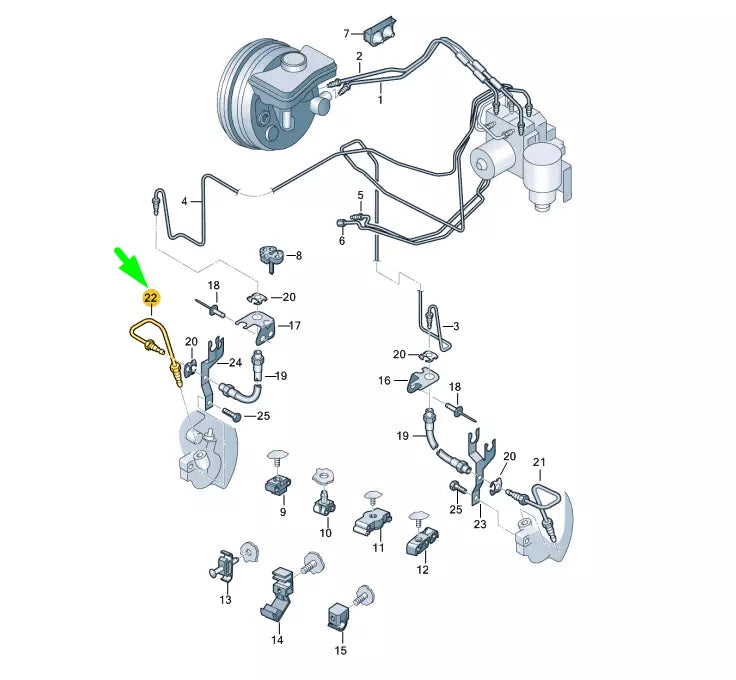 7
2
1
4
5
6
8
22
18
20
17
20
24
19
25
3
20
16
18
19
20
21
25
23
9
10
11
12
13
14
15