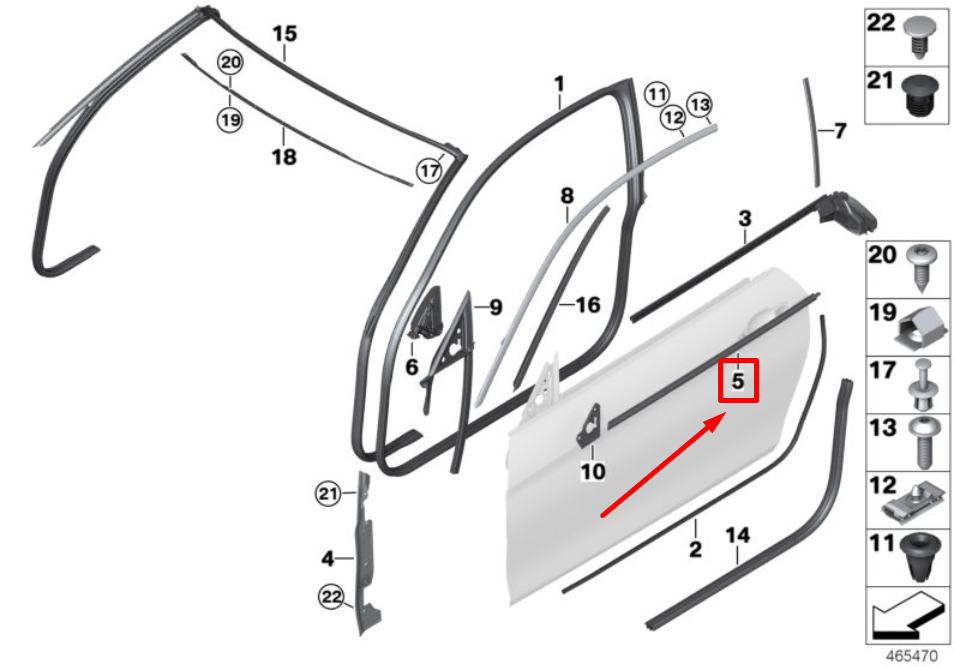 15
20
19
18
17
1
11
12
13
7
8
3
9
16
6
5
10
21
4
22
2
14
22
21
20
19
17
13
12
11
465470