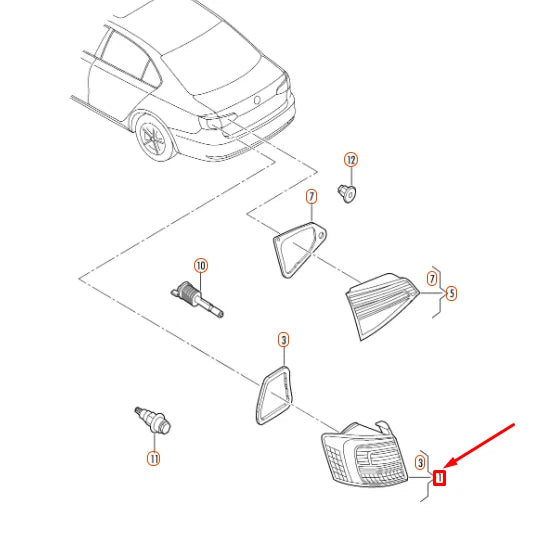 12

7

10

7

5

3

11

3

1