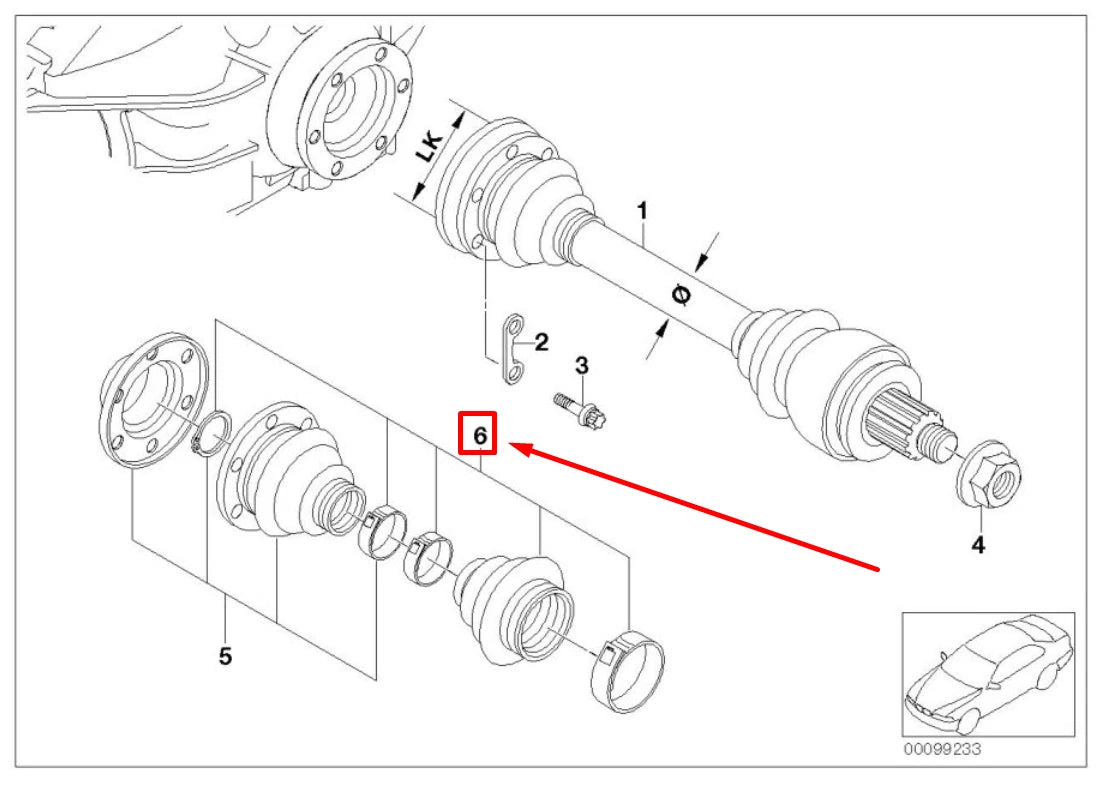 LK
1
Ø
2
3
6
4
5
00099233