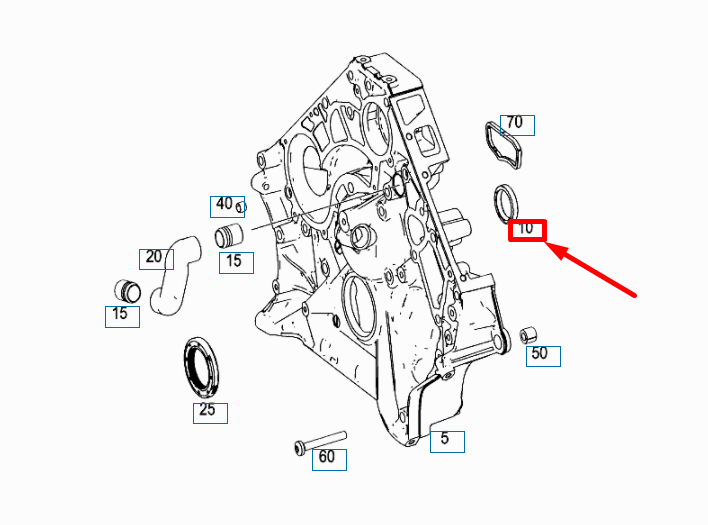 70
10
40
20
15
15
50
25
5
60