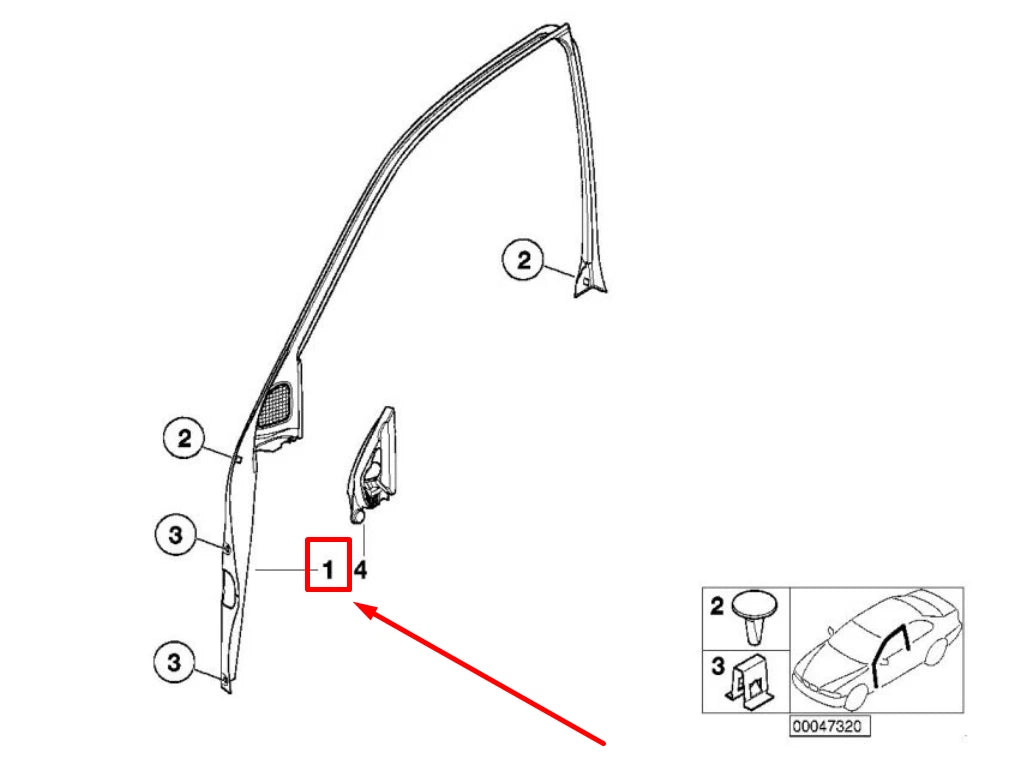 2

2

3

1

4

3

2

3

00047320