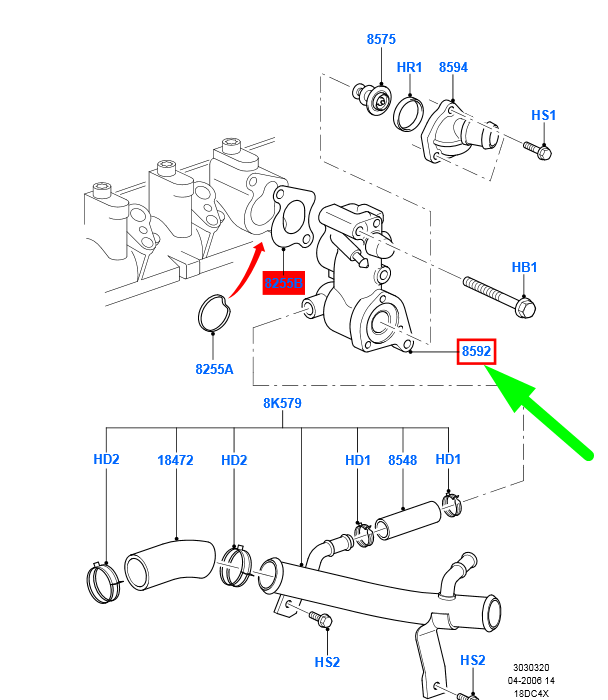 8575
HR1
8594
HS1
HB1
8255B
8592
8255A
8K579
HD2
18472
HD2
HD1
8548
HD1
HS2
HS2
3030320
04-2006 14
18DC4X