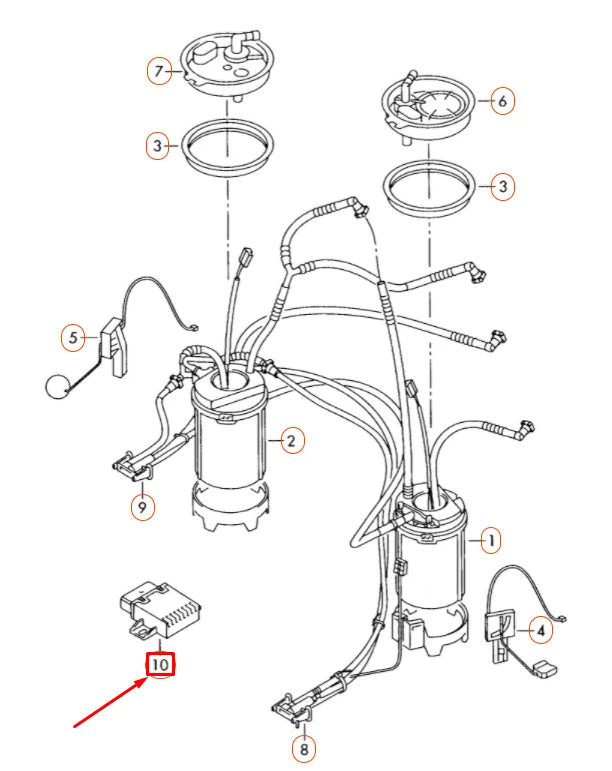 7
3
6
3
5
2
9
1
4
10
8