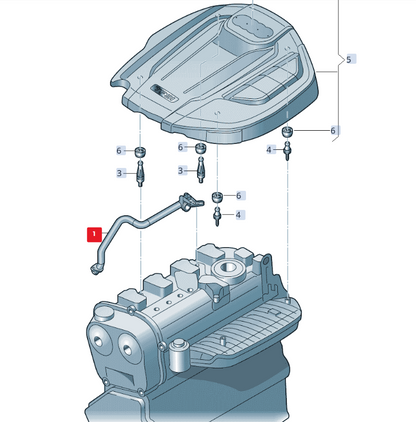 5
6
6
6
4
3
3
6
4
1