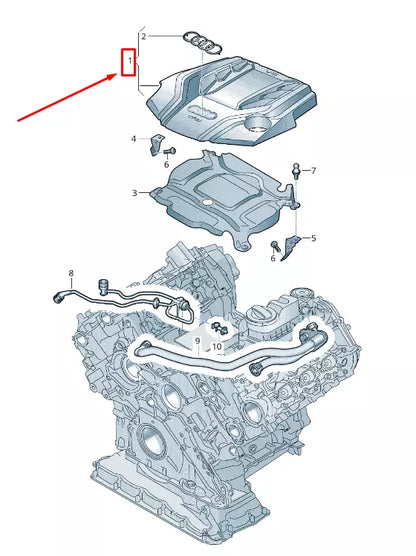 2
1
4
6
7
3
5
6
8
9
10