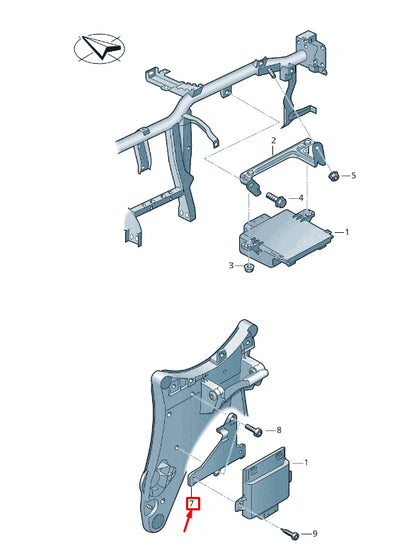 2
5
4
1
3
8
1
7
9