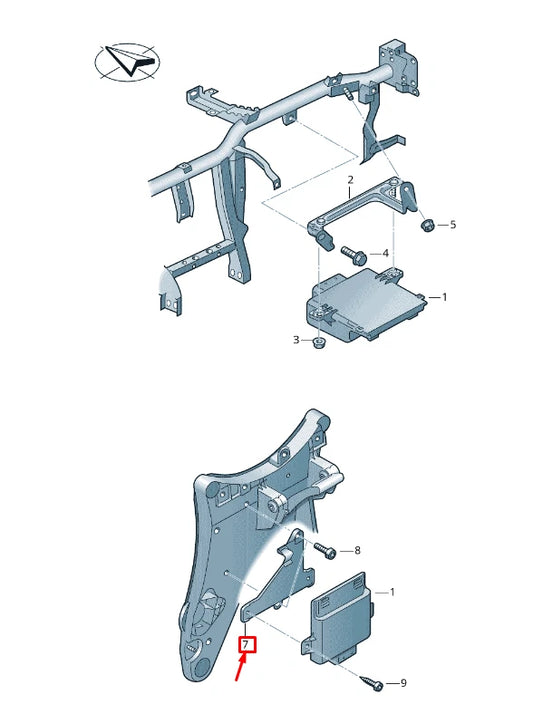 2
5
4
1
3
8
1
7
9