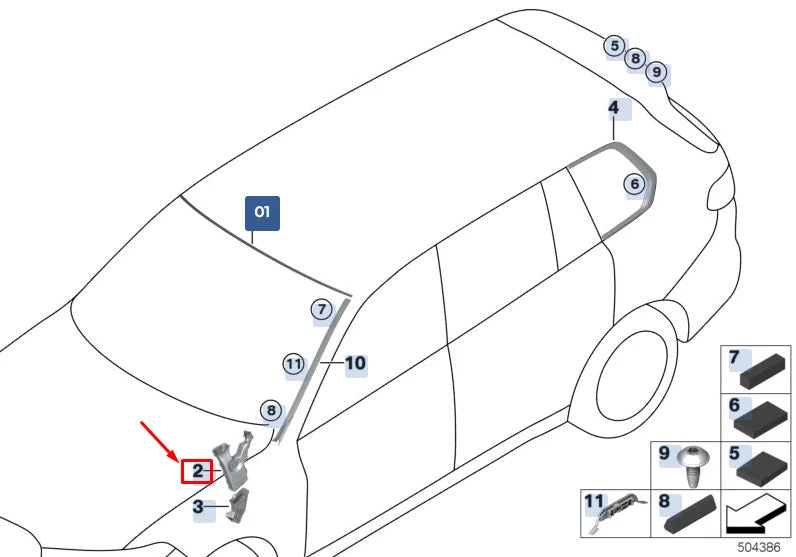 5
8
9
4
6
01
7
11
10
8
2
3
7
6
9
5
11
8
504386