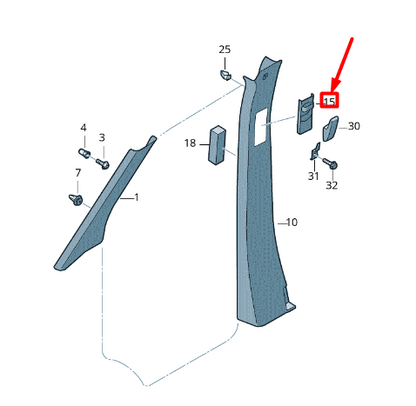 25
15
30
4
3
18
31
32
7
1
10