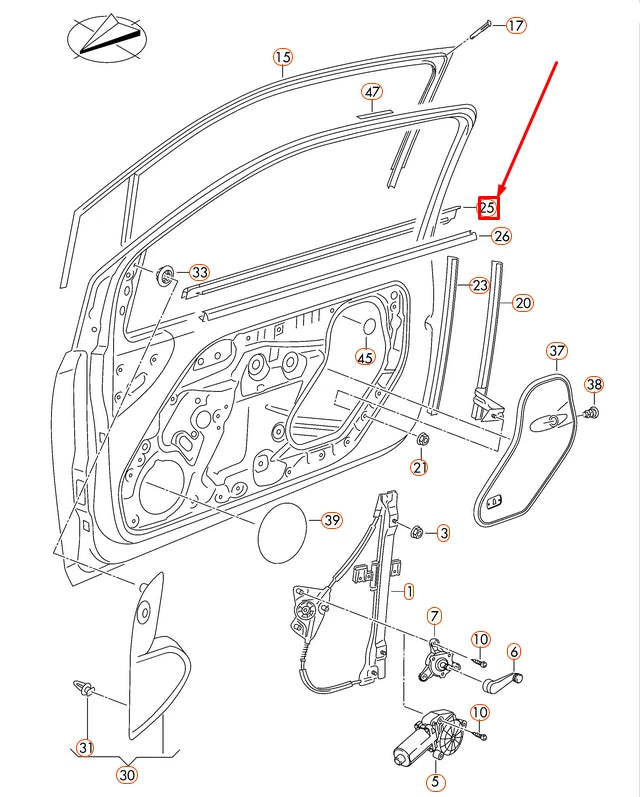 17
15
47
25
26
33
23
20
45
37
38
21
39
3
1
7
10
6
10
31
30
5