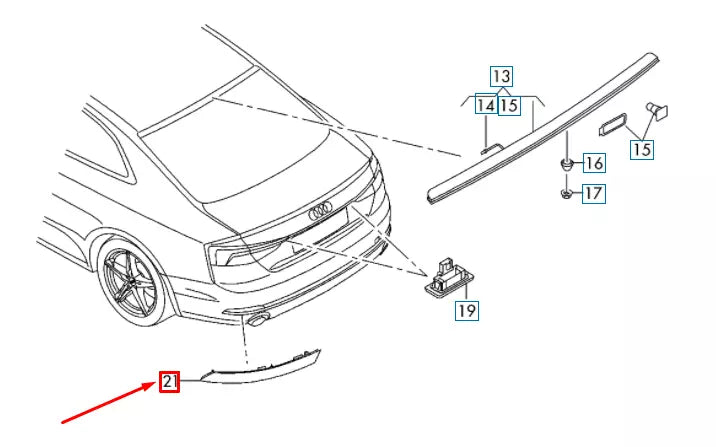 13
14 15
15
16
17
19
21