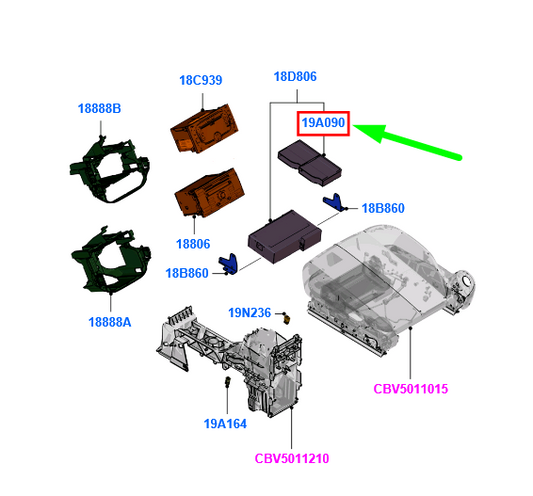 18C939

18D806

18888B

19A090

18B860

18806

18B860

18888A

19N236

CBV5011015

19A164

CBV5011210