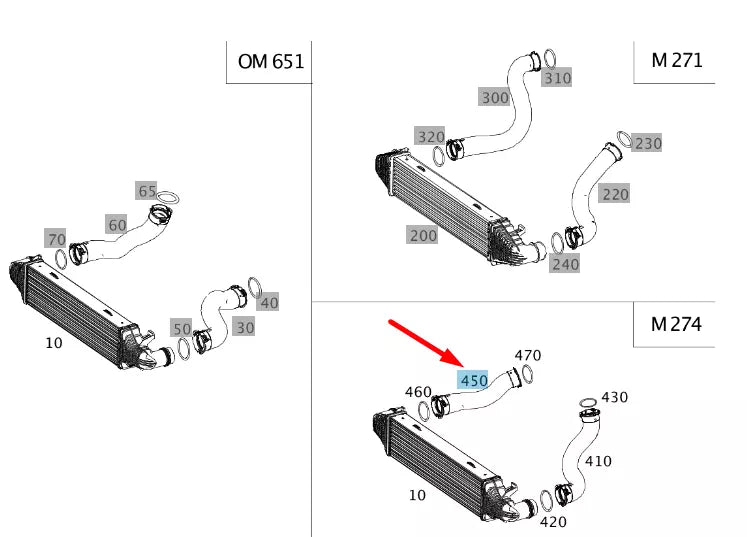 OM 651

65
60
70
40
50
30
10

M 271

310
300
320
230
220
200
240

M 274

470
450
460
430
410
10
420