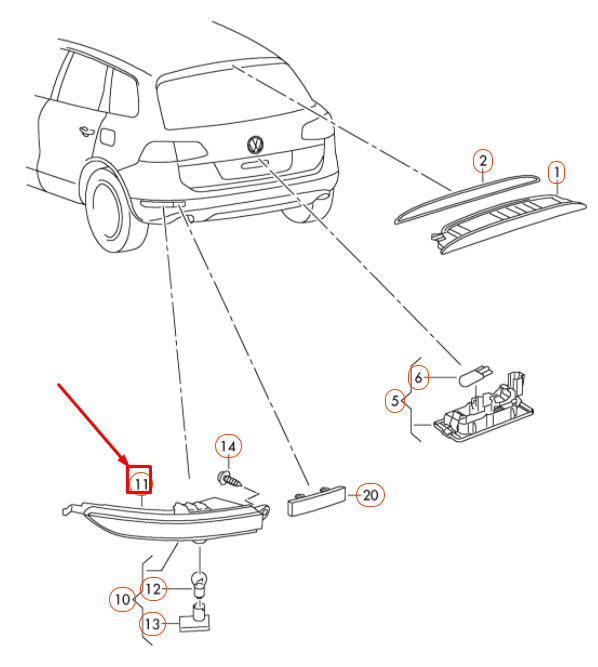 2
1
6
5
14
11
20
12
10
13