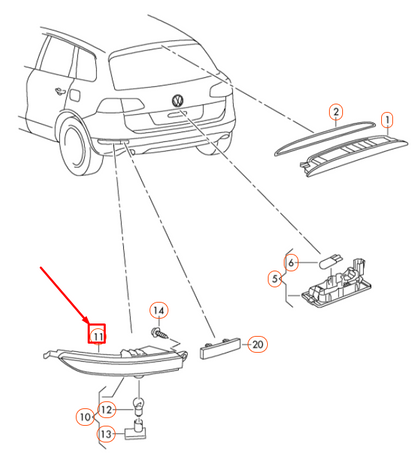 2
1
6
5
14
11
20
12
10
13