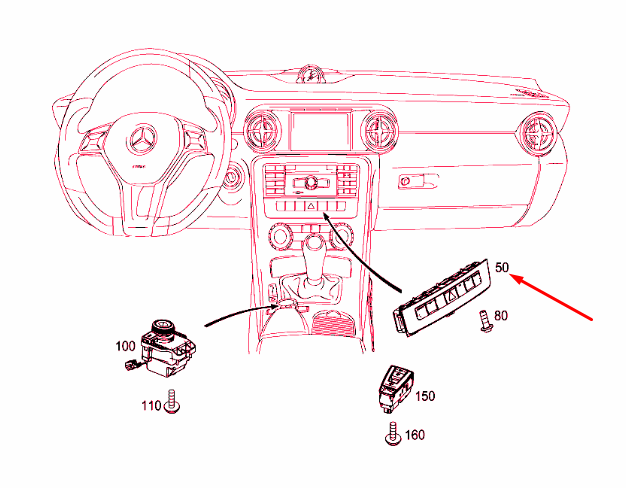 50
80
100
110
150
160